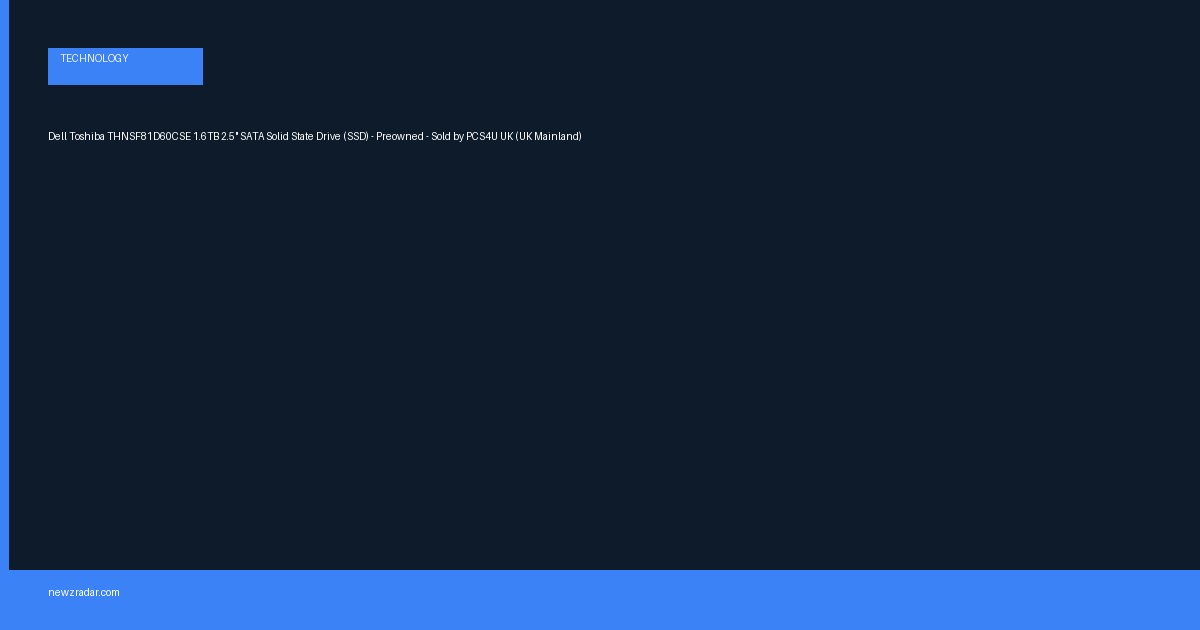 TECHNOLOGY

Dell Toshiba THNSF81D60CSE 1.6TB 2.5" SATA Solid State Drive (SSD) - Preowned - Sold by PCS4U UK (UK Mainland)

newzradar.com